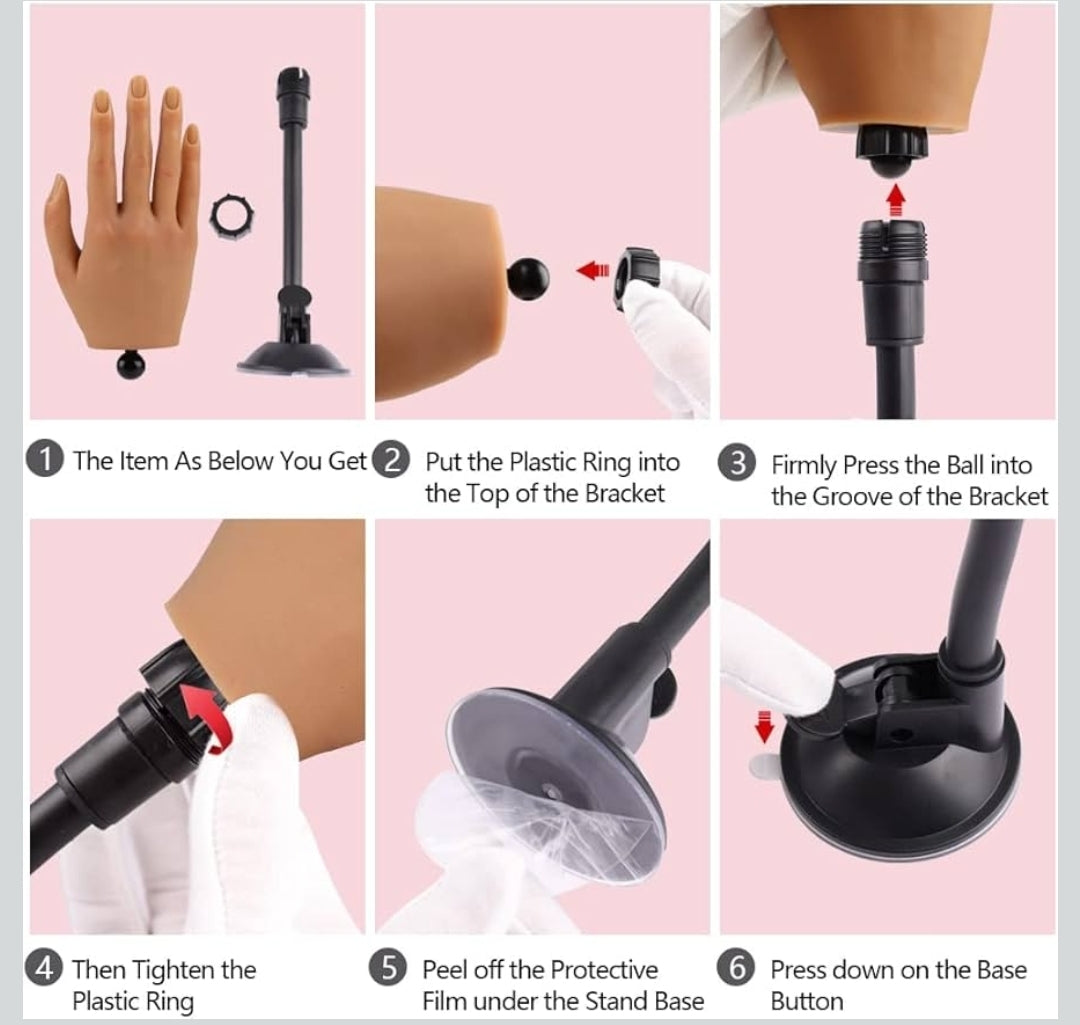 1 The Item As Below You Get

2 Put the Plastic Ring into the Top of the Bracket

3 Firmly Press the Ball into the Groove of the Bracket

4 Then Tighten the Plastic Ring

5 Peel off the Protective Film under the Stand Base

6 Press down on the Base Button